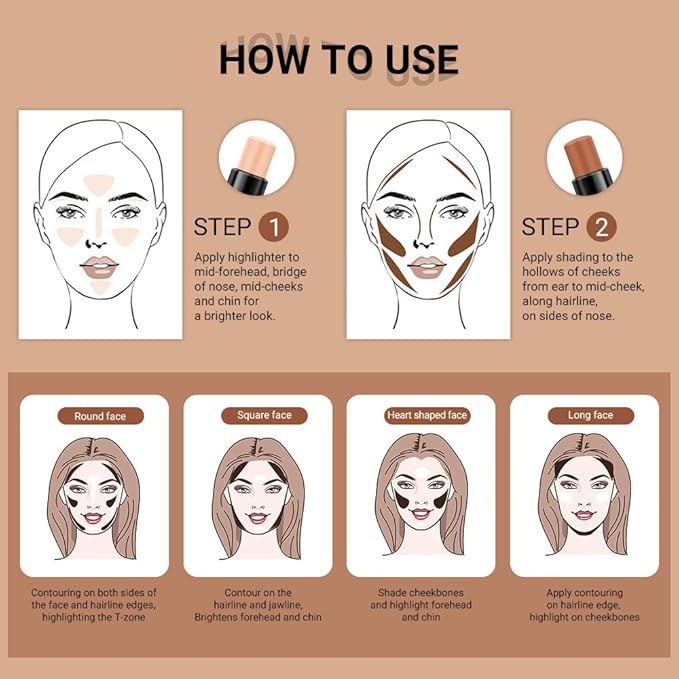 HOW TO USE

STEP 1

Apply highlighter to mid-forehead, bridge of nose, mid-cheeks and chin for a brighter look.

STEP 2

Apply shading to the hollows of cheeks from ear to mid-cheek, along hairline, on sides of nose.

Round face

Contouring on both sides of the face and hairline edges, highlighting the T-zone

Square face

Contour on the hairline and jawline, Brightens forehead and chin

Heart shaped face

Shade cheekbones and highlight forehead and chin

Long face

Apply contouring on hairline edge, highlight on cheekbones