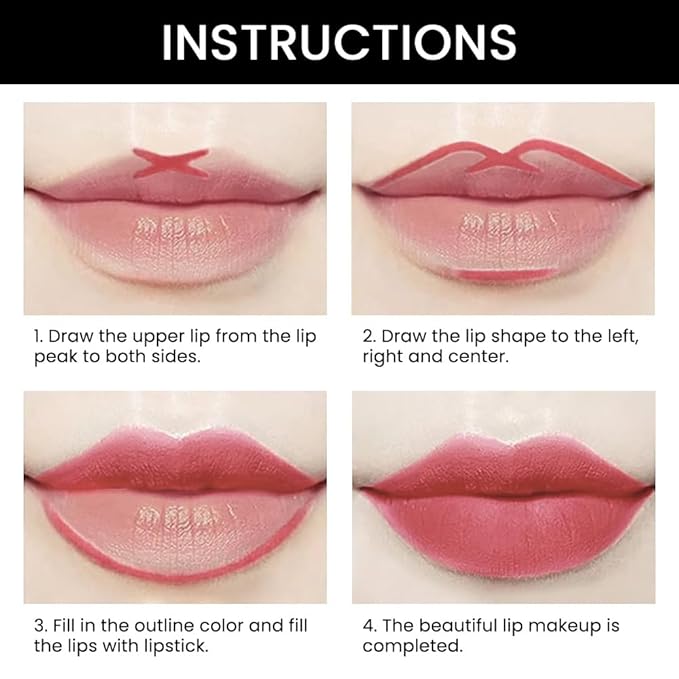 INSTRUCTIONS

1. Draw the upper lip from the lip peak to both sides.

2. Draw the lip shape to the left, right and center.

3. Fill in the outline color and fill the lips with lipstick.

4. The beautiful lip makeup is completed.