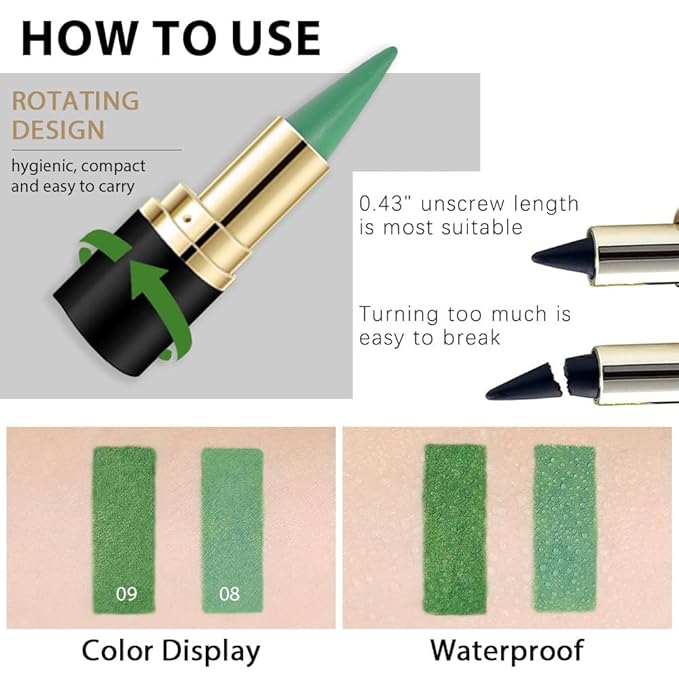 HOW TO USE

ROTATING DESIGN

hygienic, compact and easy to carry

0.43" unscrew length is most suitable

Turning too much is easy to break

09

08

Color Display

Waterproof