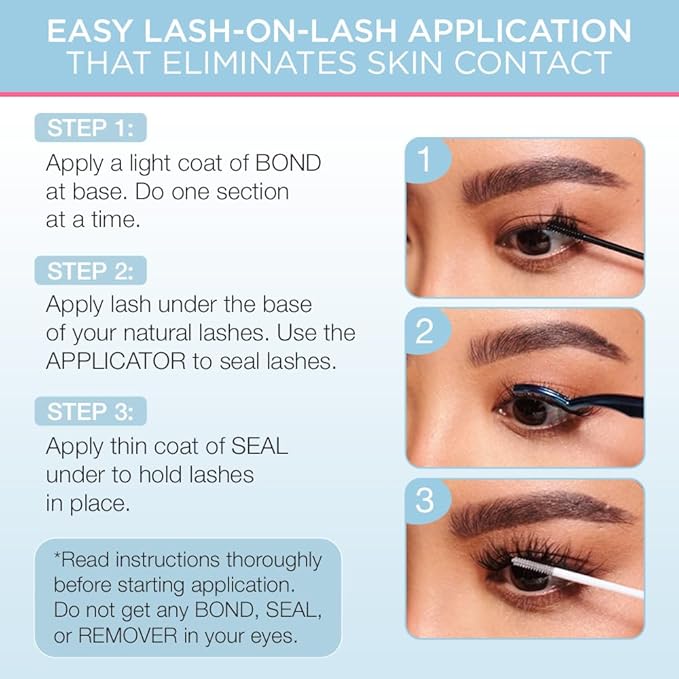 EASY LASH-ON-LASH APPLICATION
THAT ELIMINATES SKIN CONTACT

STEP 1:
Apply a light coat of BOND at base. Do one section at a time.

STEP 2:
Apply lash under the base of your natural lashes. Use the APPLICATOR to seal lashes.

STEP 3:
Apply thin coat of SEAL under to hold lashes in place.

*Read instructions thoroughly before starting application. Do not get any BOND, SEAL, or REMOVER in your eyes.

1

2

3