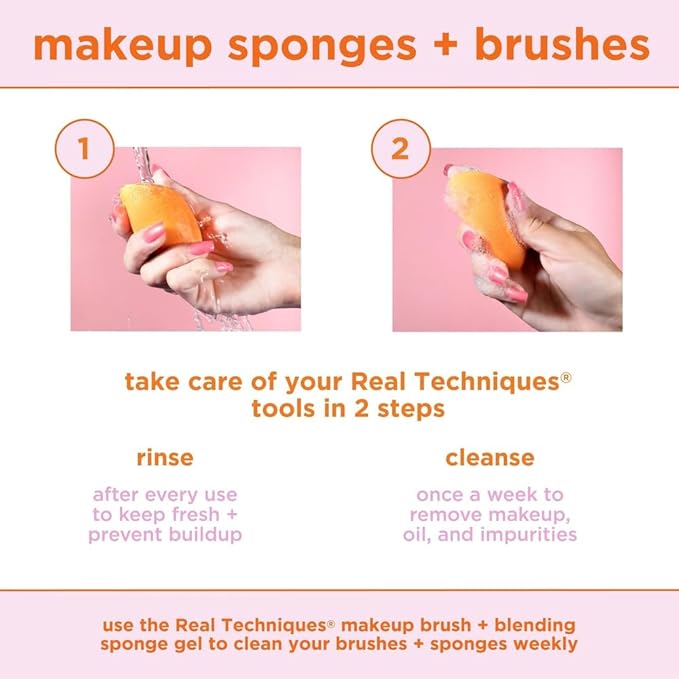 makeup sponges + brushes

1

2

take care of your Real Techniques® tools in 2 steps

rinse

after every use to keep fresh + prevent buildup

cleanse

once a week to remove makeup, oil, and impurities

use the Real Techniques® makeup brush + blending sponge gel to clean your brushes + sponges weekly