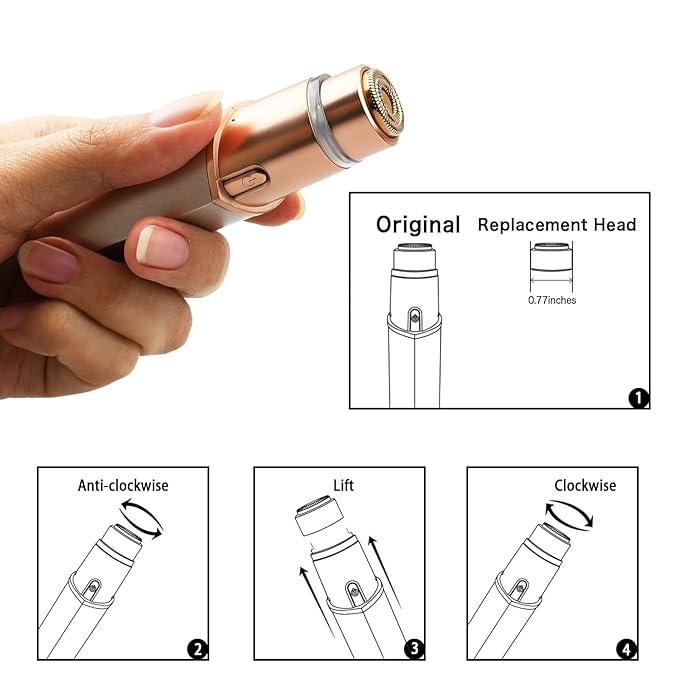 Original

Replacement Head

0.77inches

1

Anti-clockwise

2

Lift

3

Clockwise

4