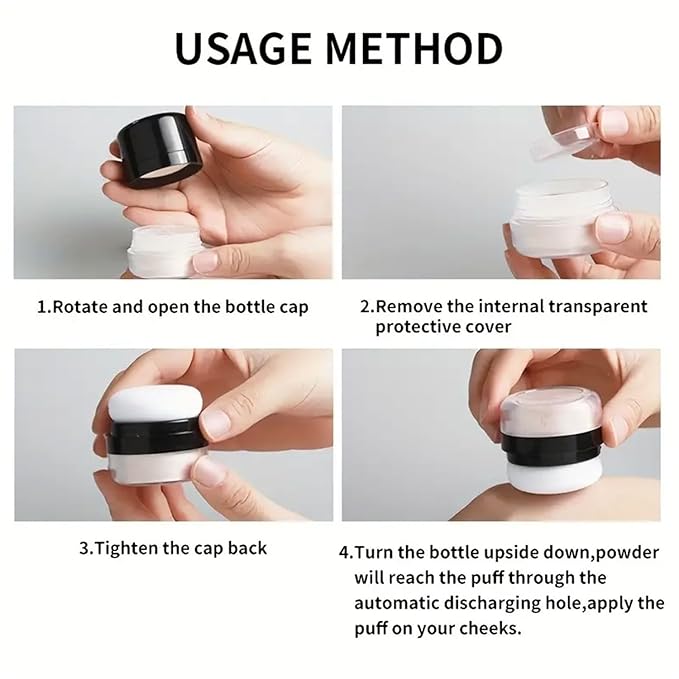 USAGE METHOD

1.Rotate and open the bottle cap

2.Remove the internal transparent protective cover

3.Tighten the cap back

4.Turn the bottle upside down,powder will reach the puff through the automatic discharging hole,apply the puff on your cheeks.