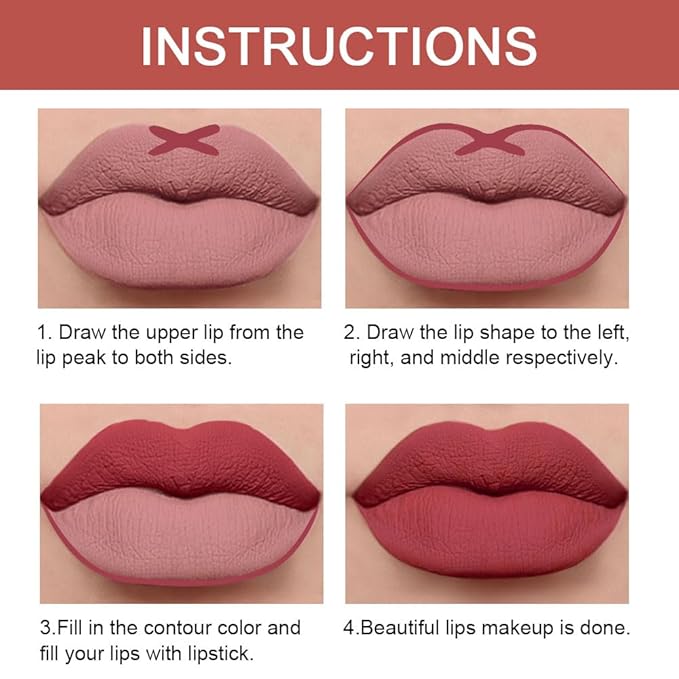 INSTRUCTIONS

1. Draw the upper lip from the lip peak to both sides.

2. Draw the lip shape to the left, right, and middle respectively.

3.Fill in the contour color and fill your lips with lipstick.

4.Beautiful lips makeup is done.