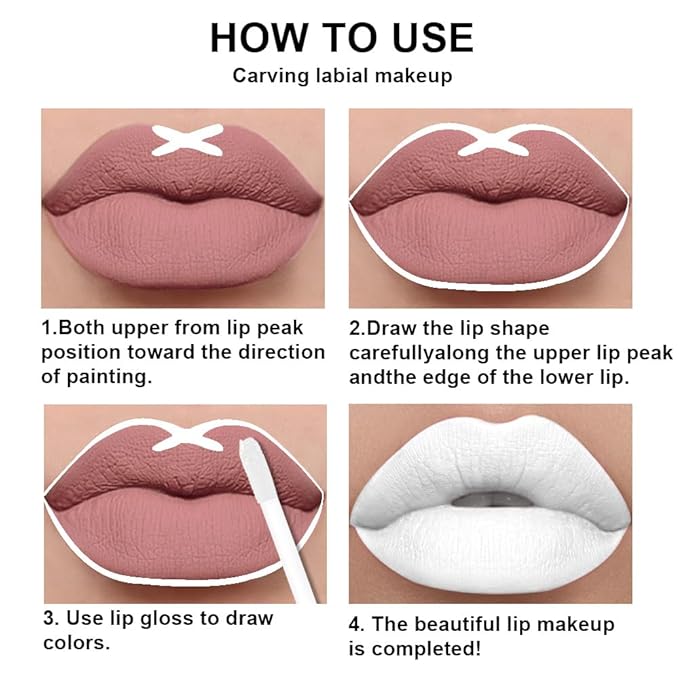 HOW TO USE
Carving labial makeup

1.Both upper from lip peak position toward the direction of painting.

2.Draw the lip shape carefullyalong the upper lip peak andthe edge of the lower lip.

3. Use lip gloss to draw colors.

4. The beautiful lip makeup is completed!