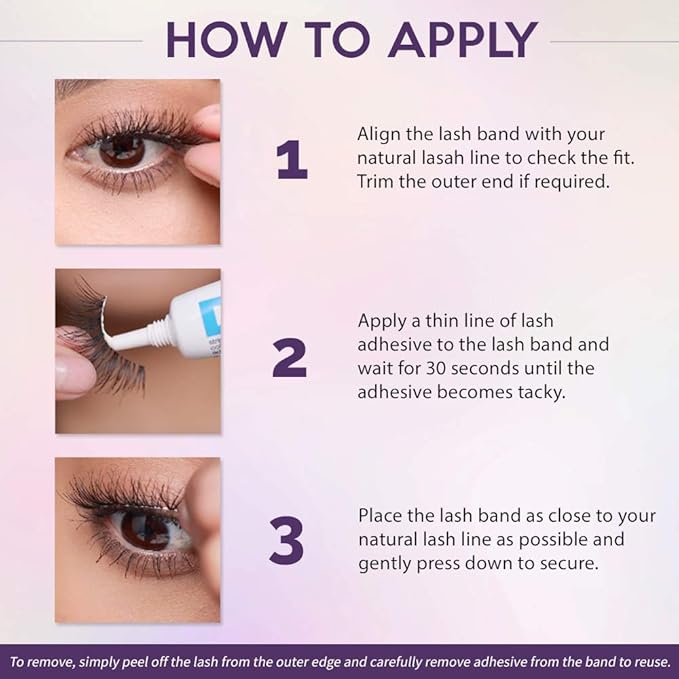 HOW TO APPLY

1

Align the lash band with your natural lasah line to check the fit. Trim the outer end if required.

2

Apply a thin line of lash adhesive to the lash band and wait for 30 seconds until the adhesive becomes tacky.

3

Place the lash band as close to your natural lash line as possible and gently press down to secure.

To remove, simply peel off the lash from the outer edge and carefully remove adhesive from the band to reuse.