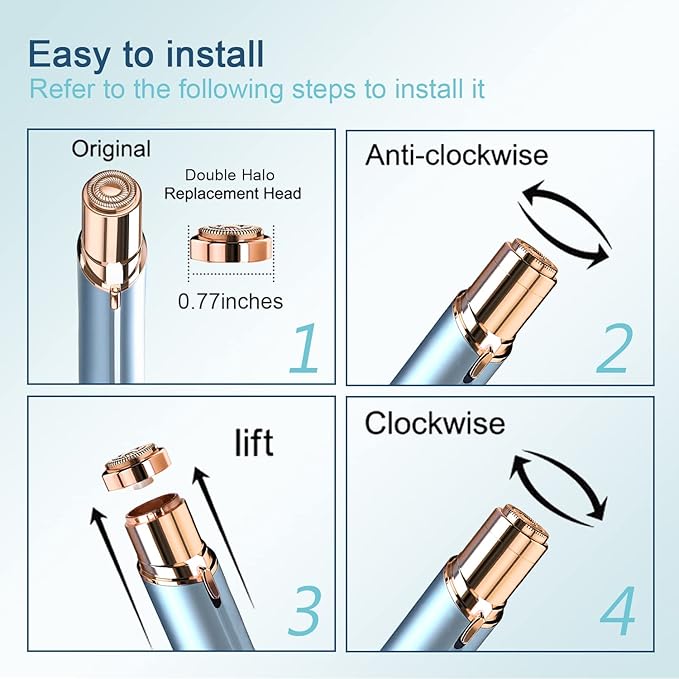 Easy to install
Refer to the following steps to install it

Original
Double Halo
Replacement Head
0.77inches
1

Anti-clockwise
2

lift
3

Clockwise
4