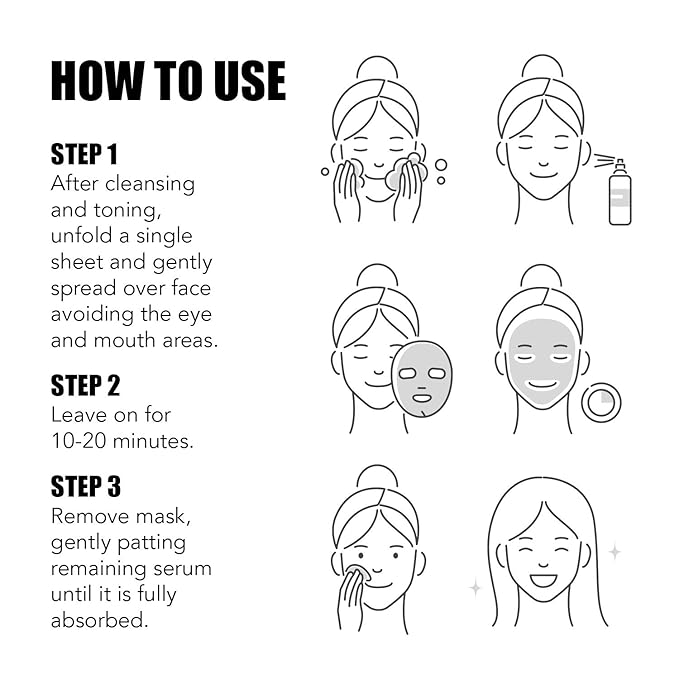 HOW TO USE

STEP 1
After cleansing and toning, unfold a single sheet and gently spread over face avoiding the eye and mouth areas.

STEP 2
Leave on for 10-20 minutes.

STEP 3
Remove mask, gently patting remaining serum until it is fully absorbed.