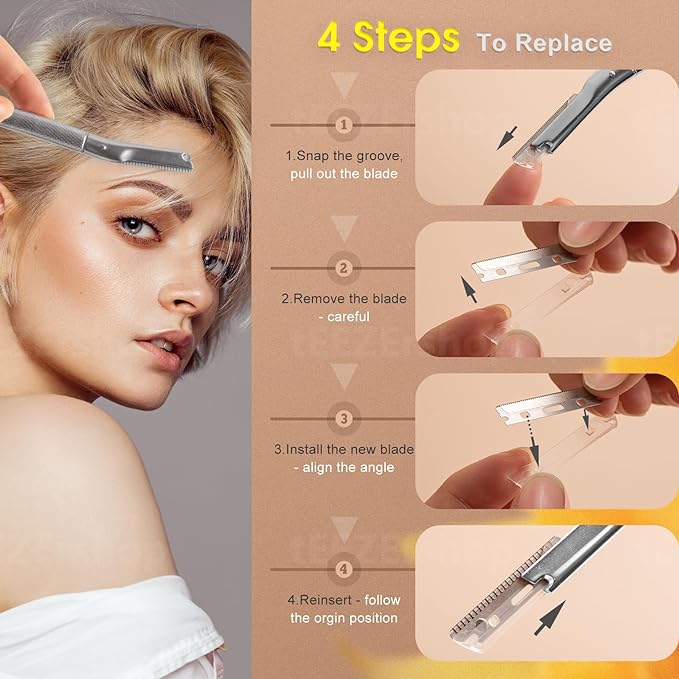 4 Steps To Replace

1

1.Snap the groove, pull out the blade

2

2.Remove the blade - careful

3

3.Install the new blade - align the angle

4

4.Reinsert - follow the orgin position