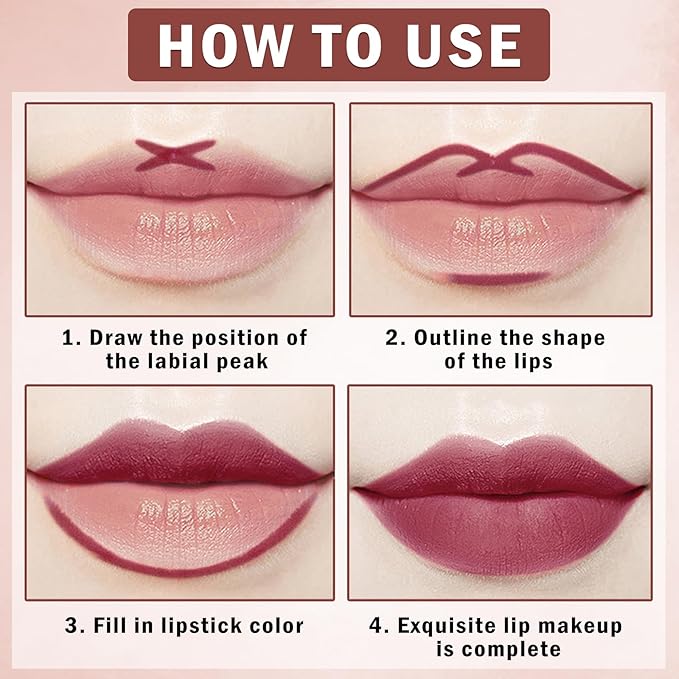 HOW TO USE

1. Draw the position of the labial peak

2. Outline the shape of the lips

3. Fill in lipstick color

4. Exquisite lip makeup is complete