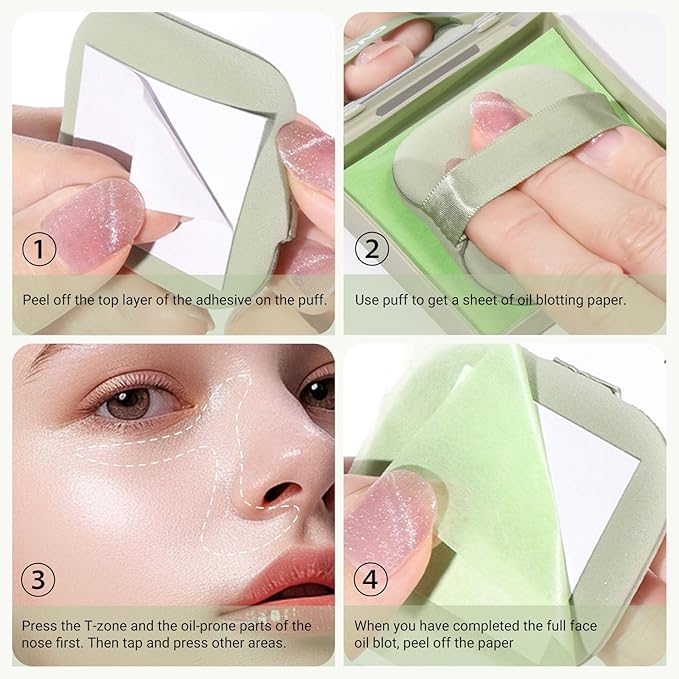 ①

Peel off the top layer of the adhesive on the puff.

②

Use puff to get a sheet of oil blotting paper.

③

Press the T-zone and the oil-prone parts of the nose first. Then tap and press other areas.

④

When you have completed the full face oil blot, peel off the paper