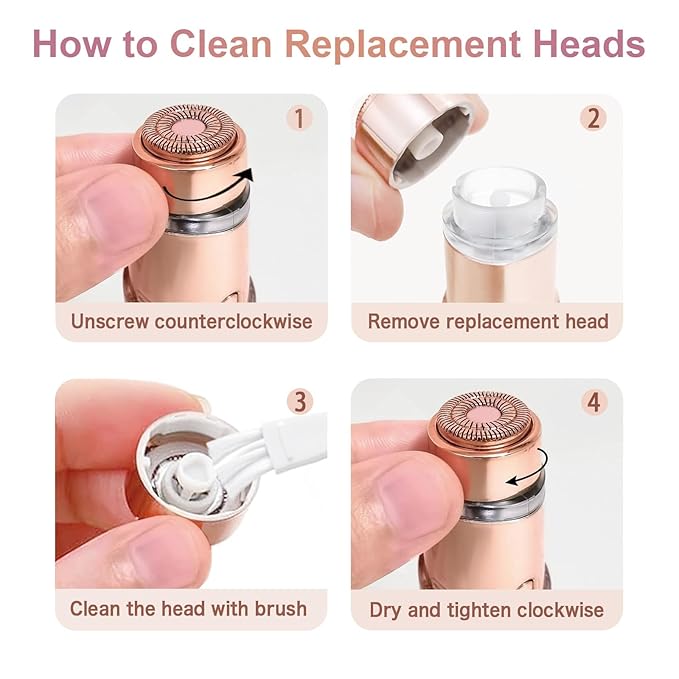 How to Clean Replacement Heads

1

Unscrew counterclockwise

2

Remove replacement head

3

Clean the head with brush

4

Dry and tighten clockwise