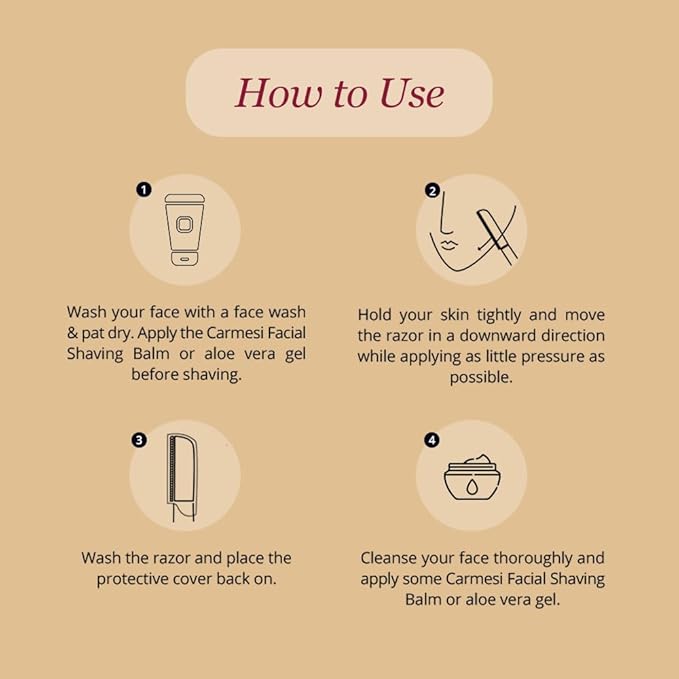 How to Use

1

Wash your face with a face wash & pat dry. Apply the Carmesi Facial Shaving Balm or aloe vera gel before shaving.

2

Hold your skin tightly and move the razor in a downward direction while applying as little pressure as possible.

3

Wash the razor and place the protective cover back on.

4

Cleanse your face thoroughly and apply some Carmesi Facial Shaving Balm or aloe vera gel.