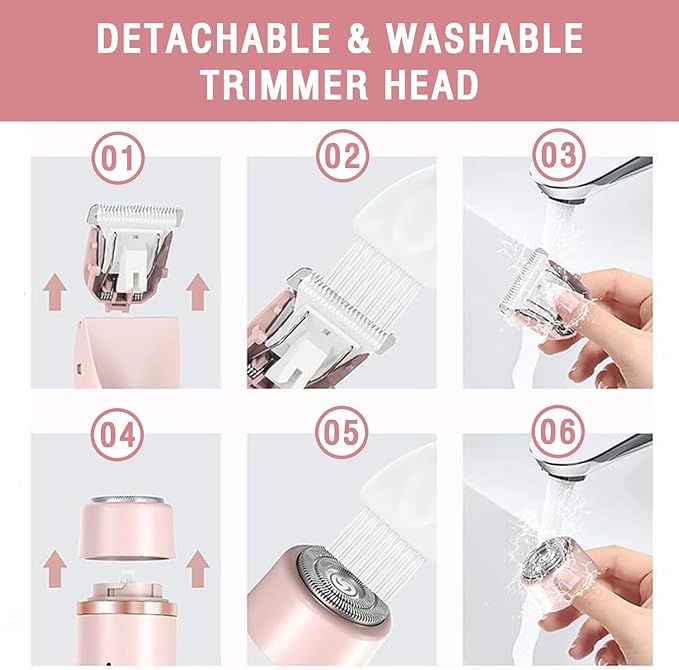 DETACHABLE & WASHABLE TRIMMER HEAD

01

02

03

04

05

06