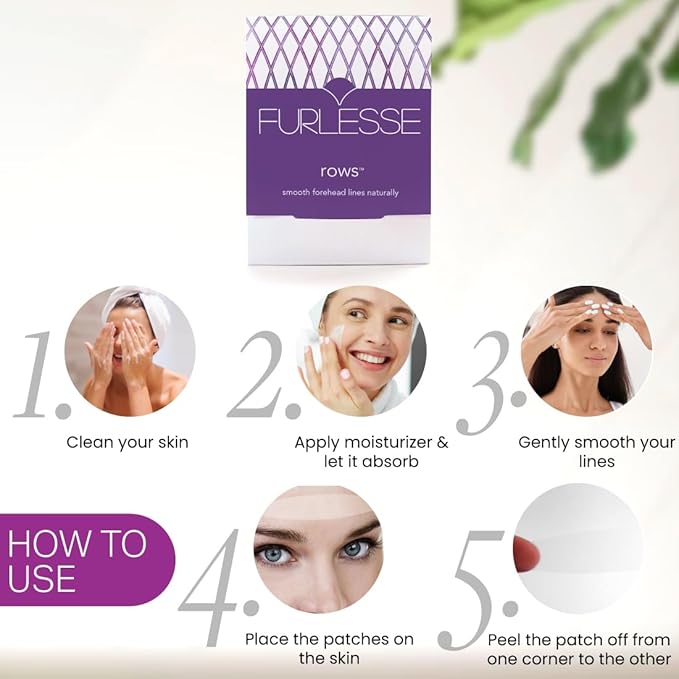 FURLESSE

rows™

smooth forehead lines naturally

1.

Clean your skin

2.

Apply moisturizer & let it absorb

3.

Gently smooth your lines

HOW TO USE

4.

Place the patches on the skin

5.

Peel the patch off from one corner to the other