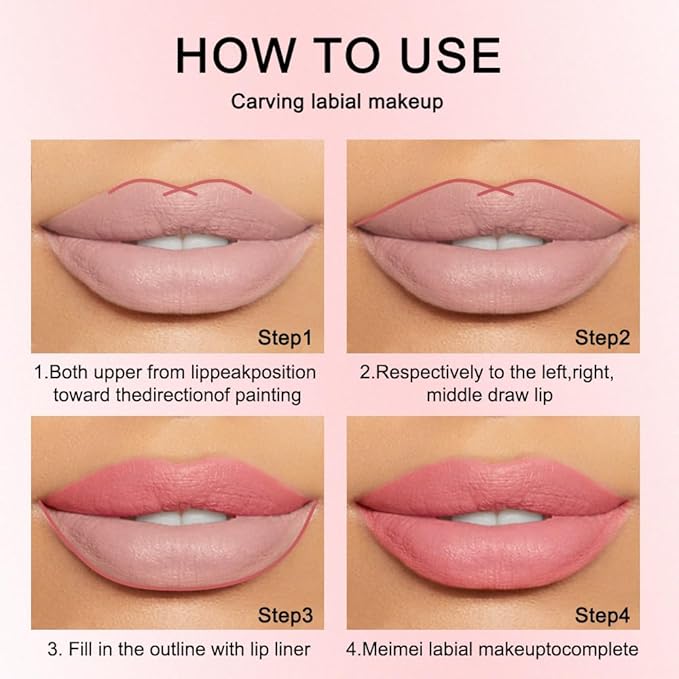 HOW TO USE

Carving labial makeup

Step1

1.Both upper from lippeakposition toward thedirectionof painting

Step2

2.Respectively to the left,right, middle draw lip

Step3

3. Fill in the outline with lip liner

Step4

4.Meimei labial makeuptocomplete