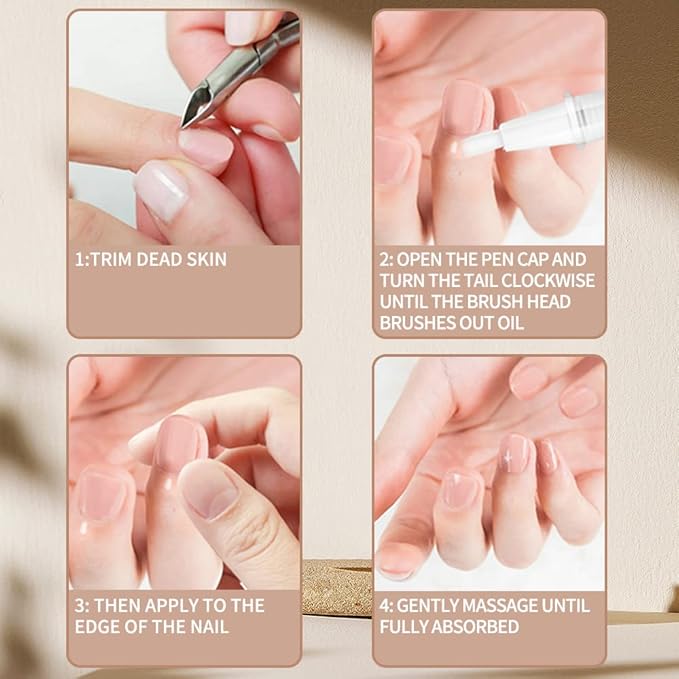 1:TRIM DEAD SKIN

2: OPEN THE PEN CAP AND TURN THE TAIL CLOCKWISE UNTIL THE BRUSH HEAD BRUSHES OUT OIL

3: THEN APPLY TO THE EDGE OF THE NAIL

4: GENTLY MASSAGE UNTIL FULLY ABSORBED