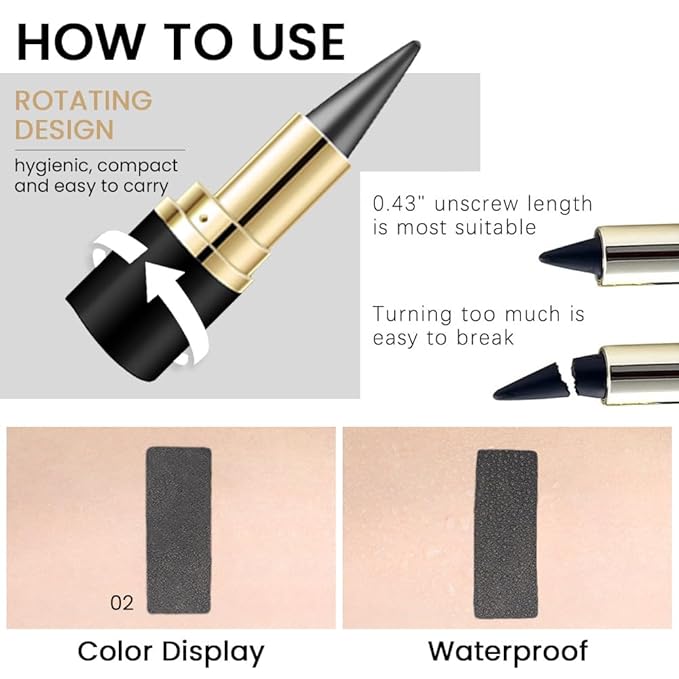 HOW TO USE

ROTATING DESIGN

hygienic, compact and easy to carry

0.43" unscrew length is most suitable

Turning too much is easy to break

02

Color Display

Waterproof