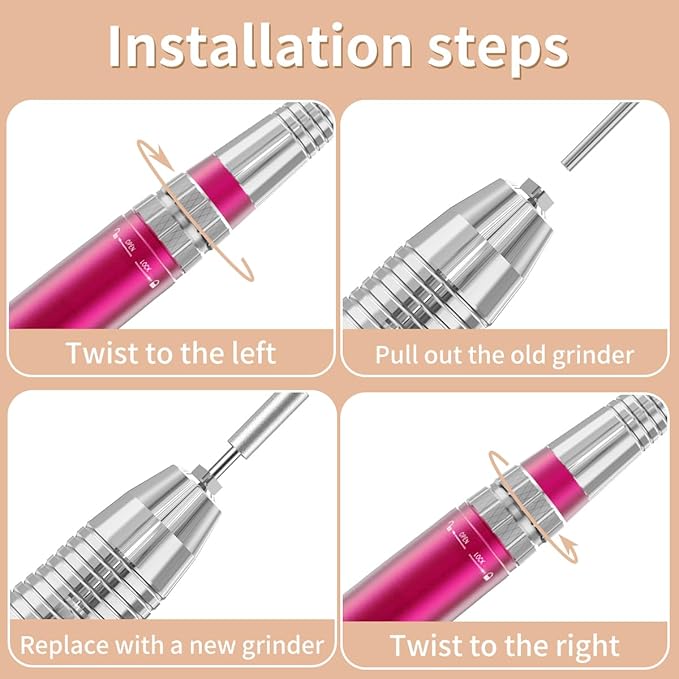 Installation steps

OPEN
LOCK

Twist to the left

Pull out the old grinder

Replace with a new grinder

OPEN
LOCK

Twist to the right