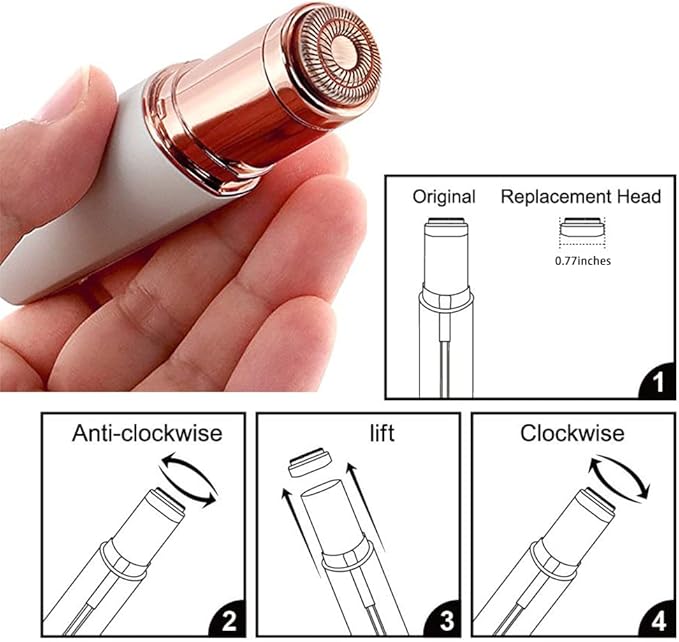 Original

Replacement Head

0.77inches

1

Anti-clockwise

2

lift

3

Clockwise

4