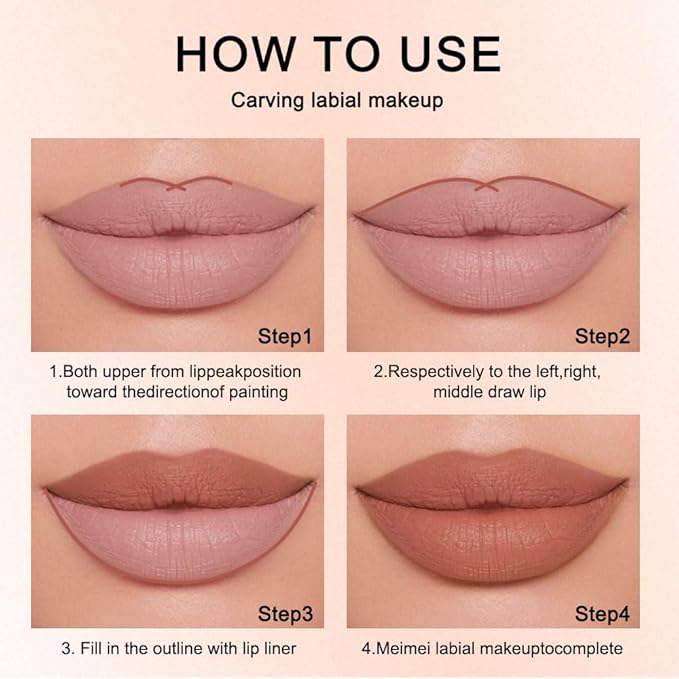 HOW TO USE

Carving labial makeup

Step1

1.Both upper from lippeakposition toward thedirectionof painting

Step2

2.Respectively to the left,right, middle draw lip

Step3

3. Fill in the outline with lip liner

Step4

4.Meimei labial makeuptocomplete