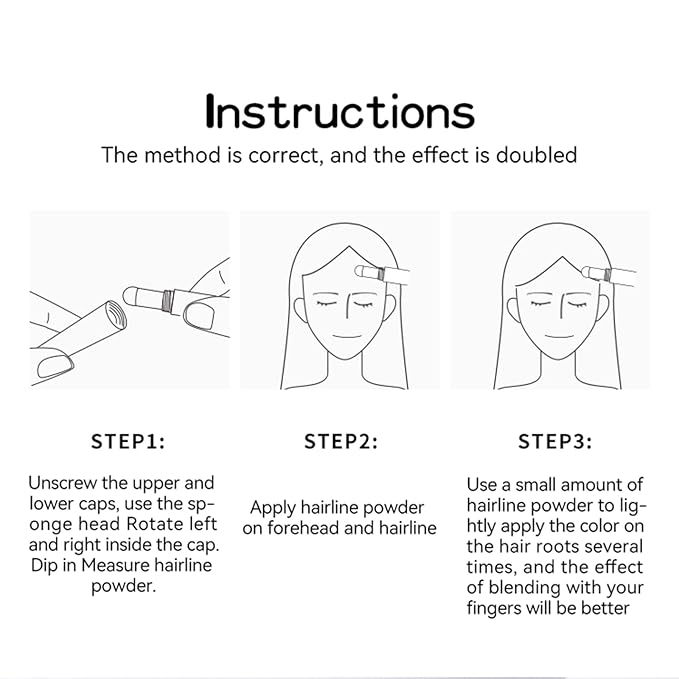 Instructions

The method is correct, and the effect is doubled

STEP1:

Unscrew the upper and lower caps, use the sponge head Rotate left and right inside the cap. Dip in Measure hairline powder.

STEP2:

Apply hairline powder on forehead and hairline

STEP3:

Use a small amount of hairline powder to lightly apply the color on the hair roots several times, and the effect of blending with your fingers will be better