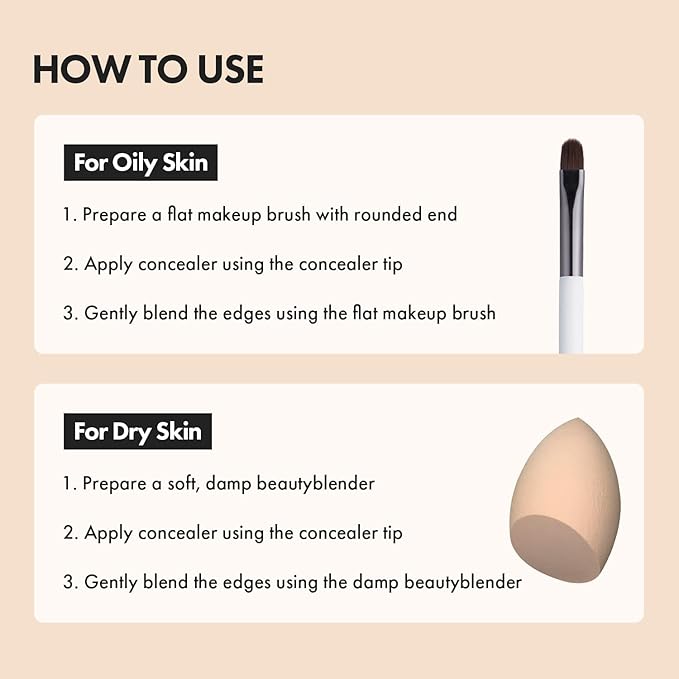 HOW TO USE

For Oily Skin

1. Prepare a flat makeup brush with rounded end

2. Apply concealer using the concealer tip

3. Gently blend the edges using the flat makeup brush

For Dry Skin

1. Prepare a soft, damp beautyblender

2. Apply concealer using the concealer tip

3. Gently blend the edges using the damp beautyblender