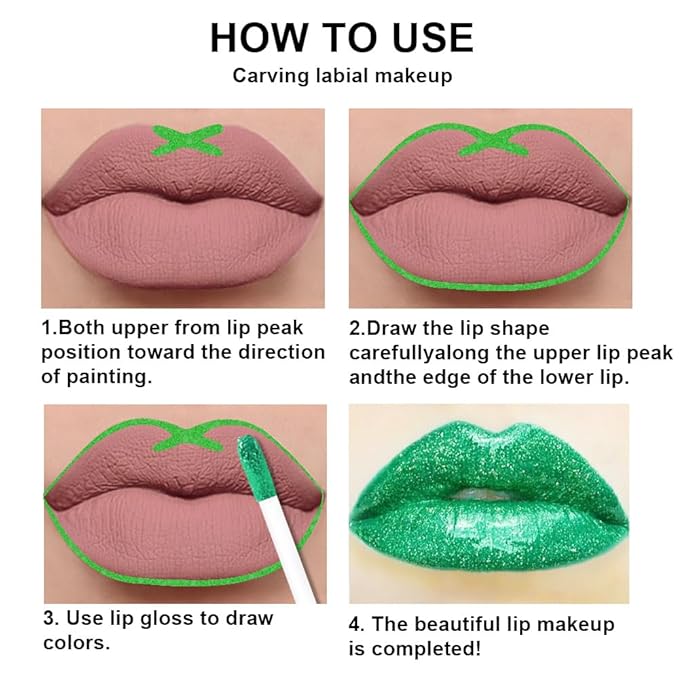 HOW TO USE
Carving labial makeup

1.Both upper from lip peak position toward the direction of painting.

2.Draw the lip shape carefullyalong the upper lip peak andthe edge of the lower lip.

3. Use lip gloss to draw colors.

4. The beautiful lip makeup is completed!