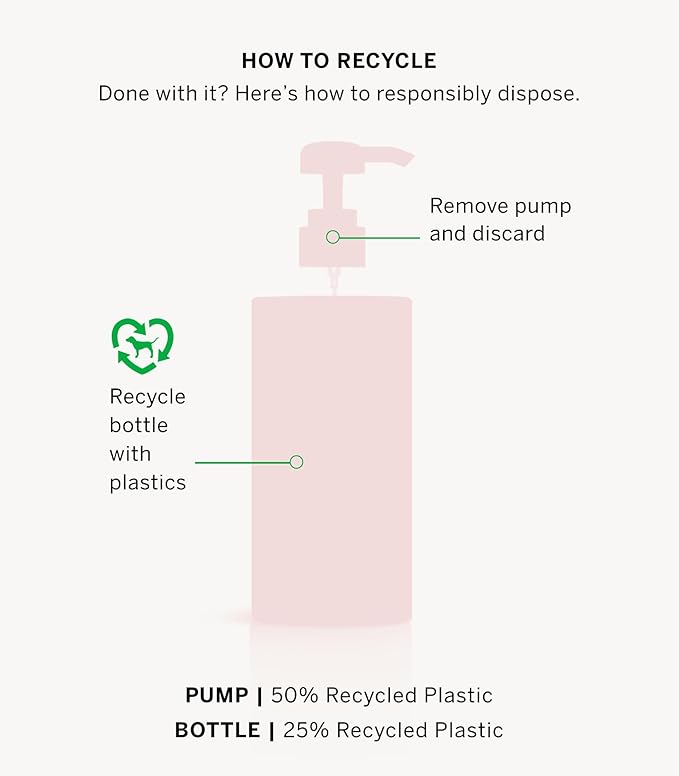 HOW TO RECYCLE
Done with it? Here's how to responsibly dispose.

Remove pump and discard

Recycle bottle with plastics

PUMP | 50% Recycled Plastic
BOTTLE | 25% Recycled Plastic