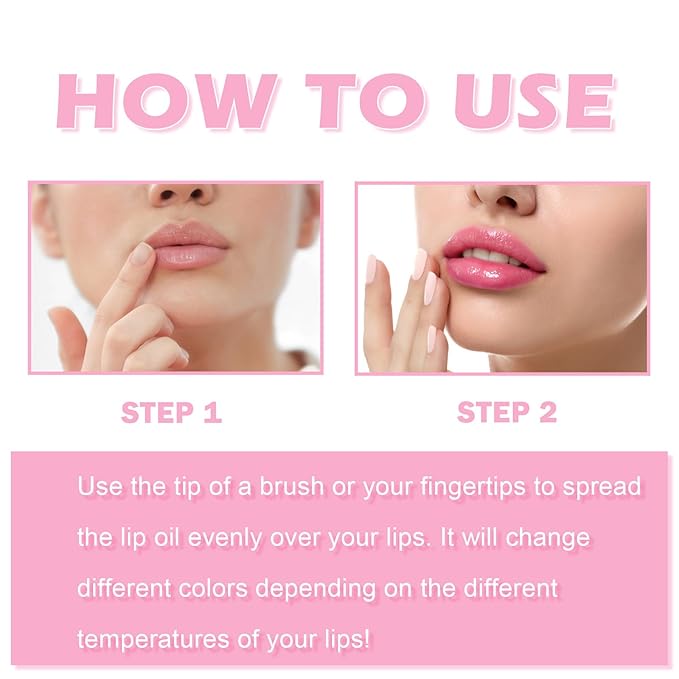 HOW TO USE

STEP 1

STEP 2

Use the tip of a brush or your fingertips to spread the lip oil evenly over your lips. It will change different colors depending on the different temperatures of your lips!