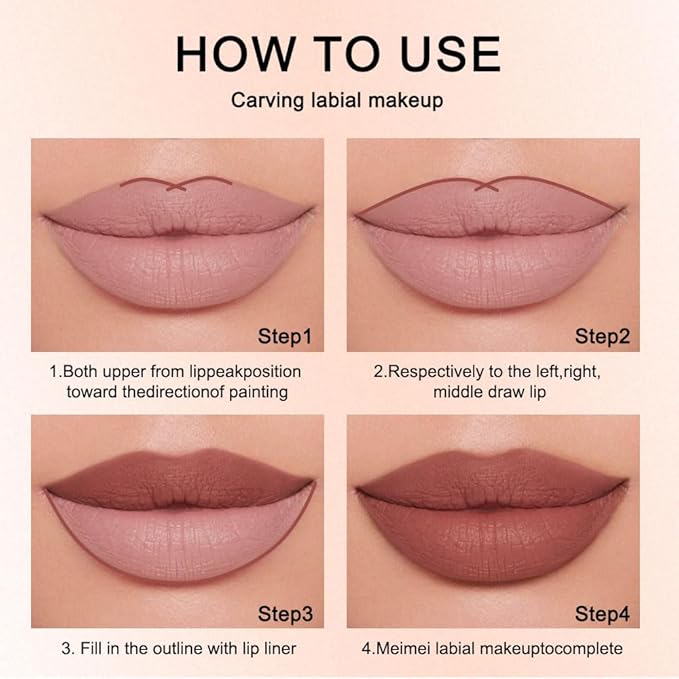 HOW TO USE

Carving labial makeup

Step1

1.Both upper from lippeakposition toward thedirectionof painting

Step2

2.Respectively to the left,right, middle draw lip

Step3

3. Fill in the outline with lip liner

Step4

4.Meimei labial makeuptocomplete