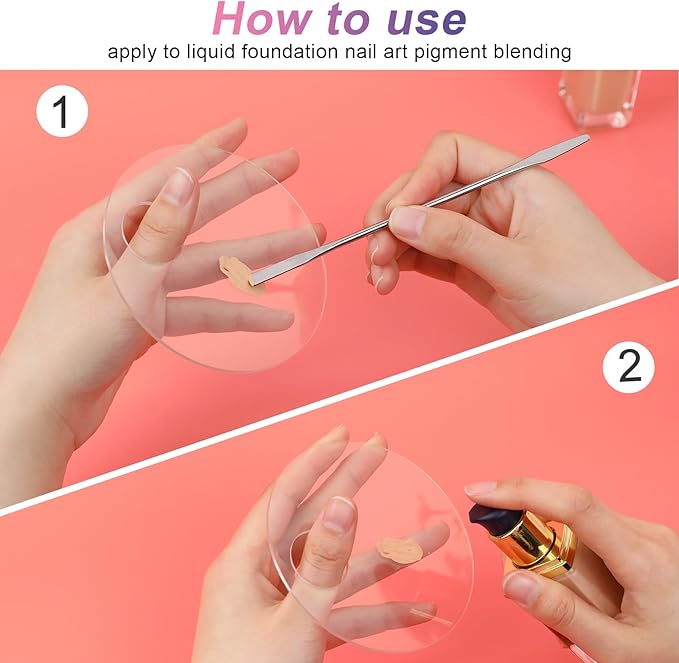 How to use
apply to liquid foundation nail art pigment blending

1

2