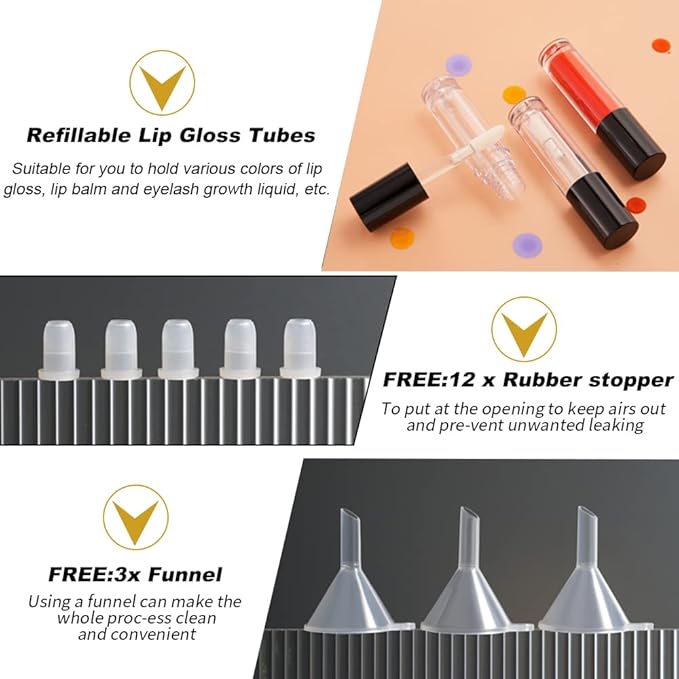 Refillable Lip Gloss Tubes

Suitable for you to hold various colors of lip gloss, lip balm and eyelash growth liquid, etc.

FREE:12 x Rubber stopper

To put at the opening to keep airs out and pre-vent unwanted leaking

FREE:3x Funnel

Using a funnel can make the whole proc-ess clean and convenient