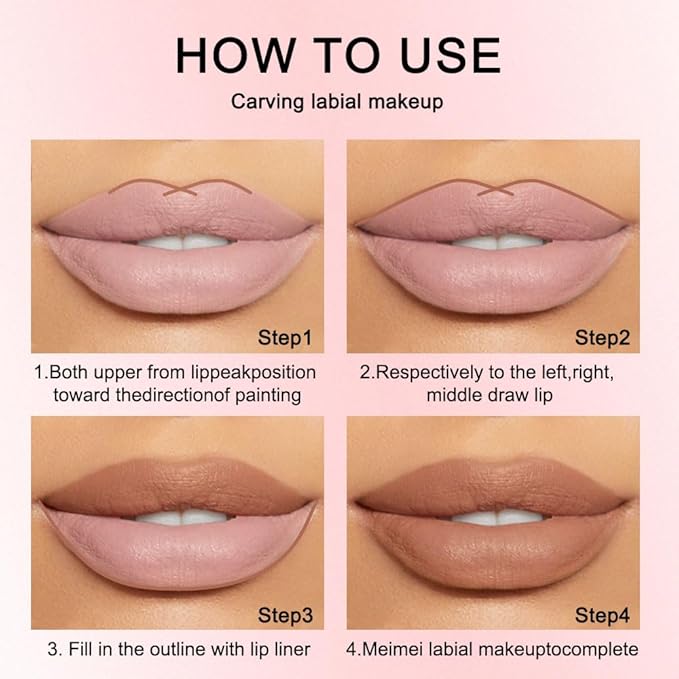 HOW TO USE
Carving labial makeup

Step1
1.Both upper from lippeakposition toward thedirectionof painting

Step2
2.Respectively to the left,right, middle draw lip

Step3
3. Fill in the outline with lip liner

Step4
4.Meimei labial makeuptocomplete