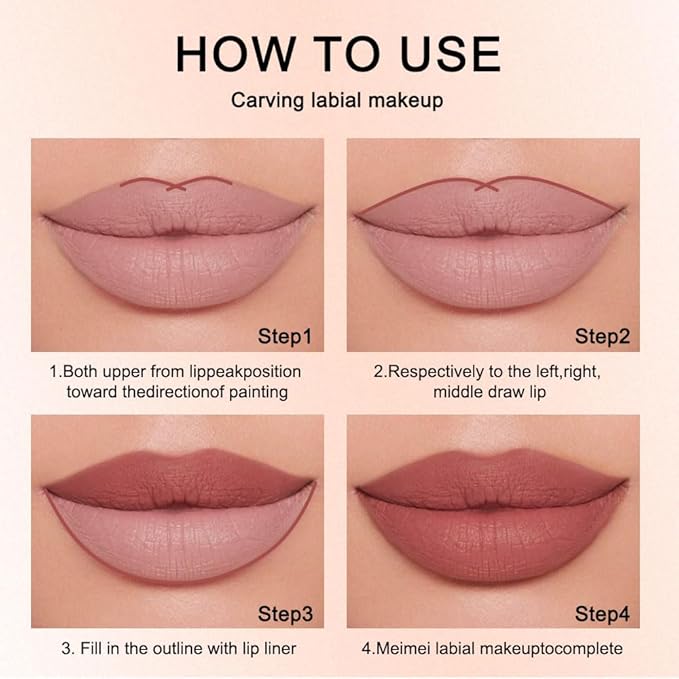 HOW TO USE

Carving labial makeup

Step1

1.Both upper from lippeakposition toward thedirectionof painting

Step2

2.Respectively to the left,right, middle draw lip

Step3

3. Fill in the outline with lip liner

Step4

4.Meimei labial makeuptocomplete