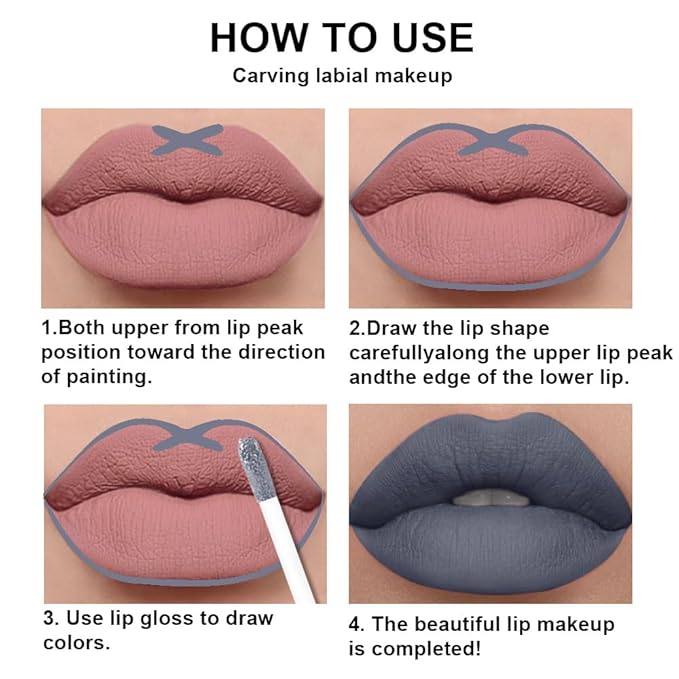 HOW TO USE

Carving labial makeup

1.Both upper from lip peak position toward the direction of painting.

2.Draw the lip shape carefullyalong the upper lip peak andthe edge of the lower lip.

3. Use lip gloss to draw colors.

4. The beautiful lip makeup is completed!