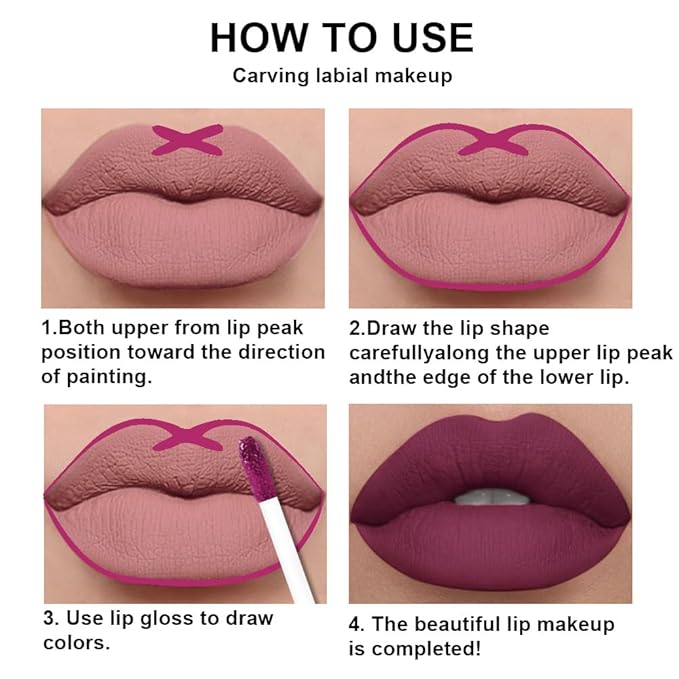 HOW TO USE

Carving labial makeup

1.Both upper from lip peak position toward the direction of painting.

2.Draw the lip shape carefullyalong the upper lip peak andthe edge of the lower lip.

3. Use lip gloss to draw colors.

4. The beautiful lip makeup is completed!