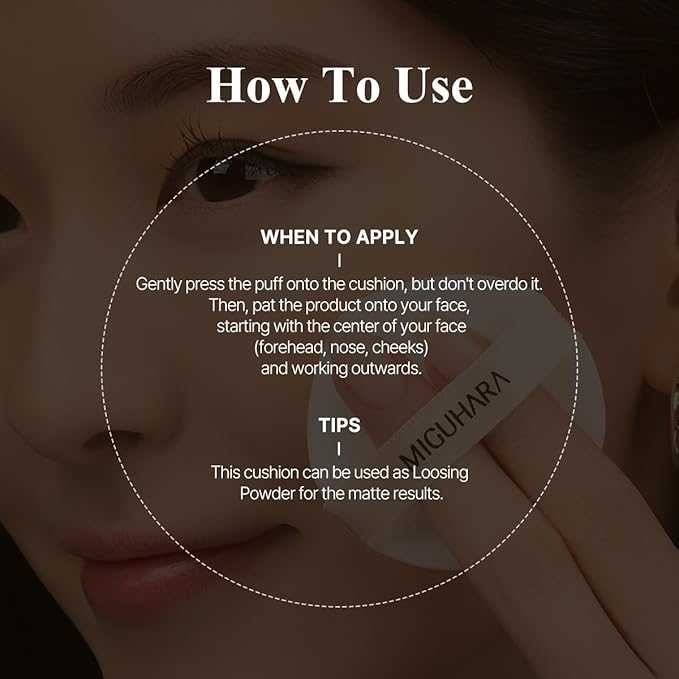 How To Use

WHEN TO APPLY

Gently press the puff onto the cushion, but don't overdo it. Then, pat the product onto your face, starting with the center of your face (forehead, nose, cheeks) and working outwards.

TIPS

This cushion can be used as Loosing Powder for the matte results.

MIGUHARA