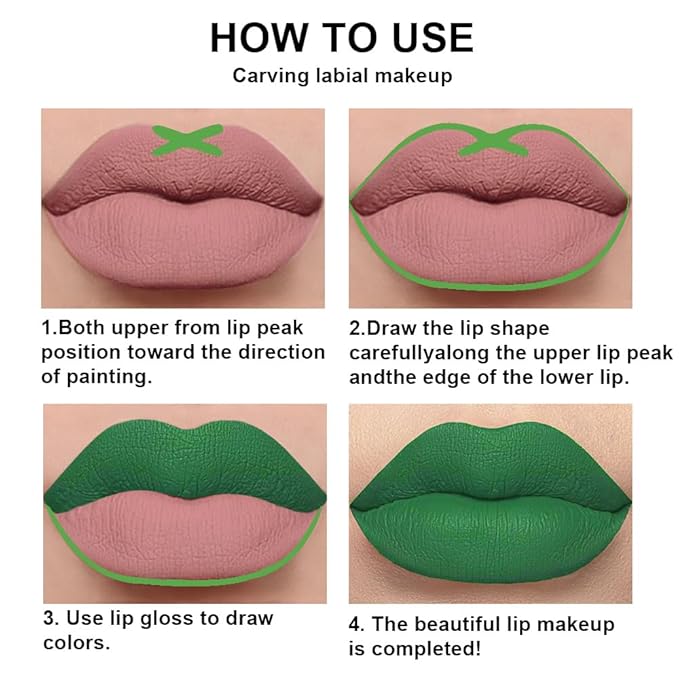 HOW TO USE

Carving labial makeup

1.Both upper from lip peak position toward the direction of painting.

2.Draw the lip shape carefullyalong the upper lip peak andthe edge of the lower lip.

3. Use lip gloss to draw colors.

4. The beautiful lip makeup is completed!