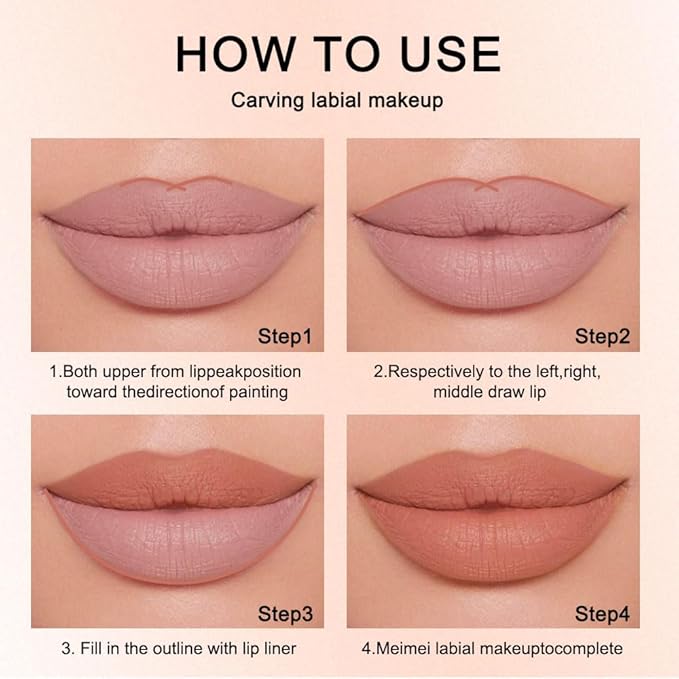 HOW TO USE

Carving labial makeup

Step1

1.Both upper from lippeakposition toward thedirectionof painting

Step2

2.Respectively to the left,right, middle draw lip

Step3

3. Fill in the outline with lip liner

Step4

4.Meimei labial makeuptocomplete