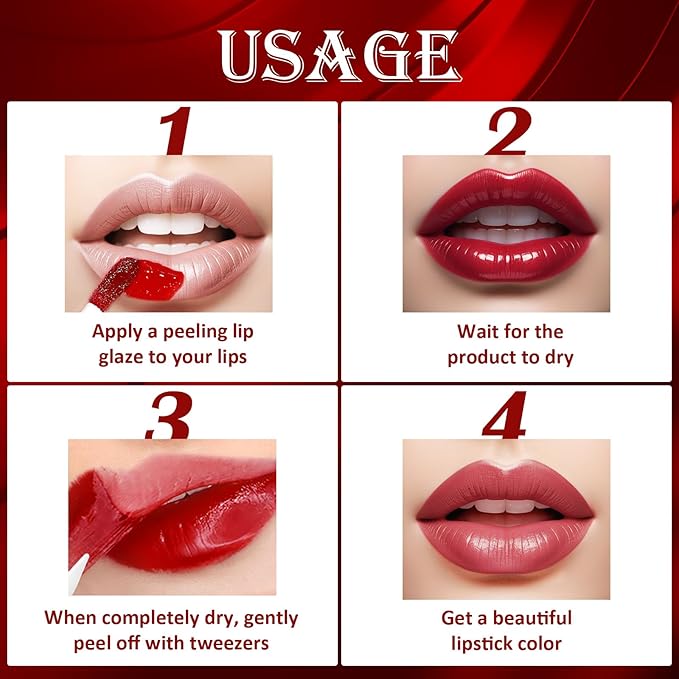 USAGE

1

Apply a peeling lip glaze to your lips

2

Wait for the product to dry

3

When completely dry, gently peel off with tweezers

4

Get a beautiful lipstick color