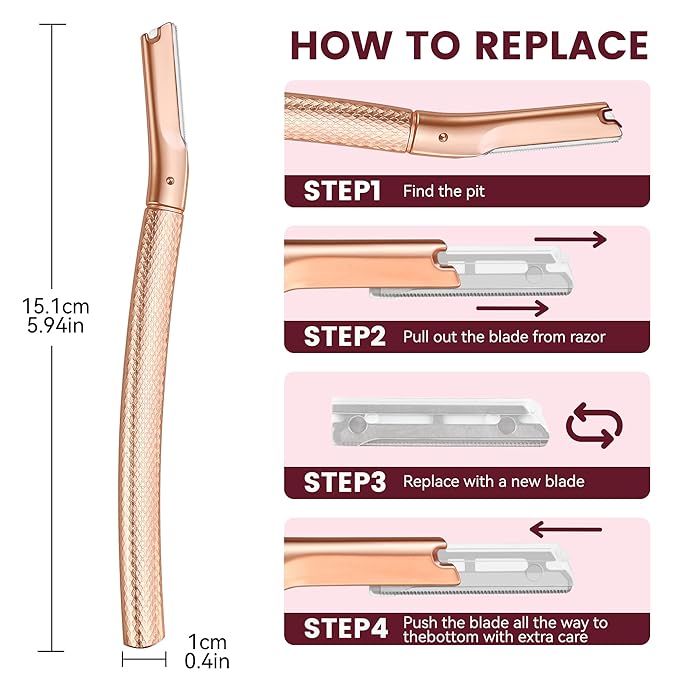 15.1cm
5.94in

1cm
0.4in

HOW TO REPLACE

STEP1 Find the pit

STEP2 Pull out the blade from razor

STEP3 Replace with a new blade

STEP4 Push the blade all the way to thebottom with extra care