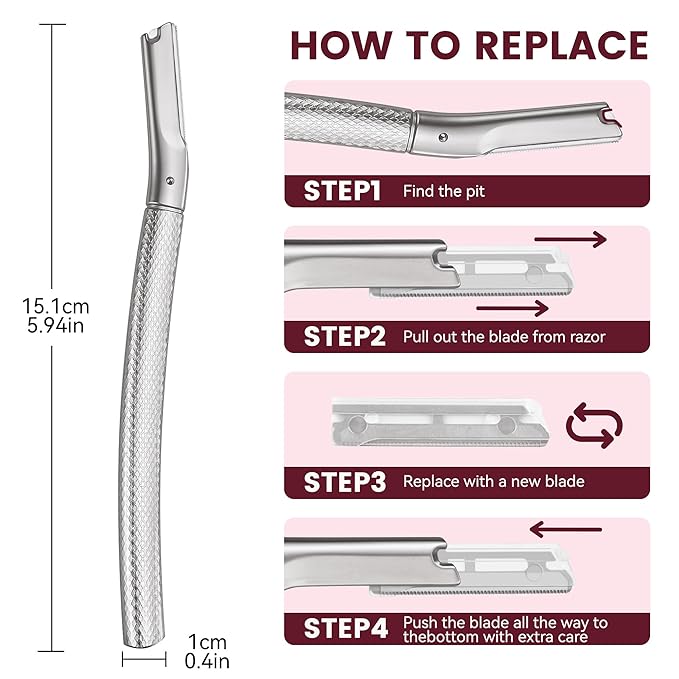 15.1cm
5.94in

1cm
0.4in

HOW TO REPLACE

STEP1 Find the pit

STEP2 Pull out the blade from razor

STEP3 Replace with a new blade

STEP4 Push the blade all the way to thebottom with extra care