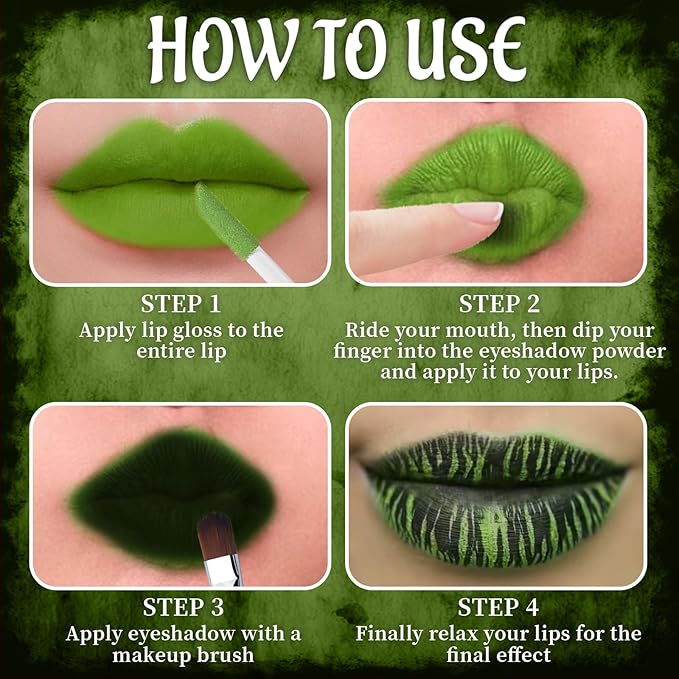 HOW TO USE

STEP 1
Apply lip gloss to the entire lip

STEP 2
Ride your mouth, then dip your finger into the eyeshadow powder and apply it to your lips.

STEP 3
Apply eyeshadow with a makeup brush

STEP 4
Finally relax your lips for the final effect