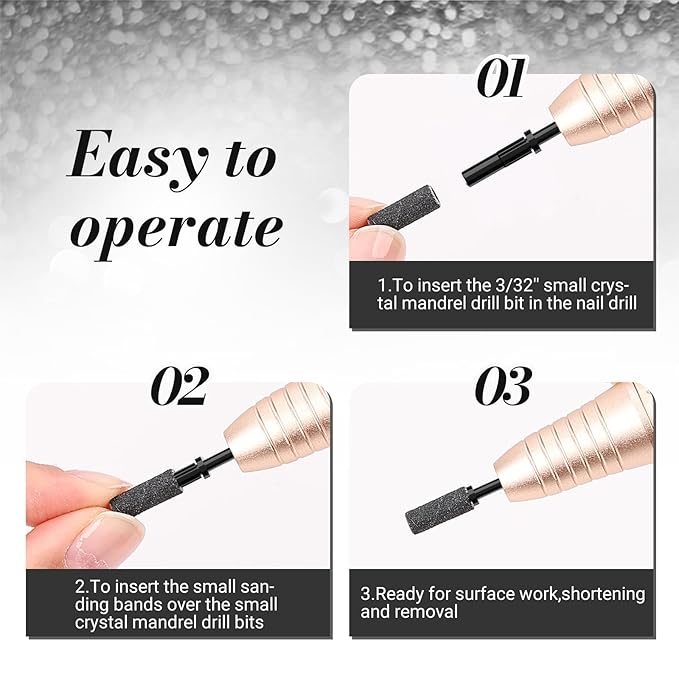 Easy to operate

01

1.To insert the 3/32" small crystal mandrel drill bit in the nail drill

02

2.To insert the small sanding bands over the small crystal mandrel drill bits

03

3.Ready for surface work,shortening and removal