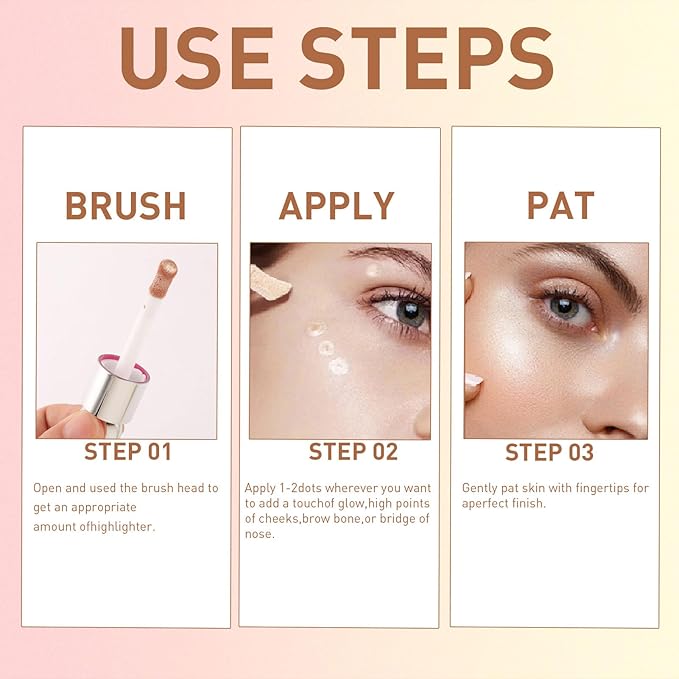 USE STEPS

BRUSH

STEP 01

Open and used the brush head to get an appropriate amount ofhighlighter.

APPLY

STEP 02

Apply 1-2dots wherever you want to add a touchof glow,high points of cheeks,brow bone,or bridge of nose.

PAT

STEP 03

Gently pat skin with fingertips for aperfect finish.