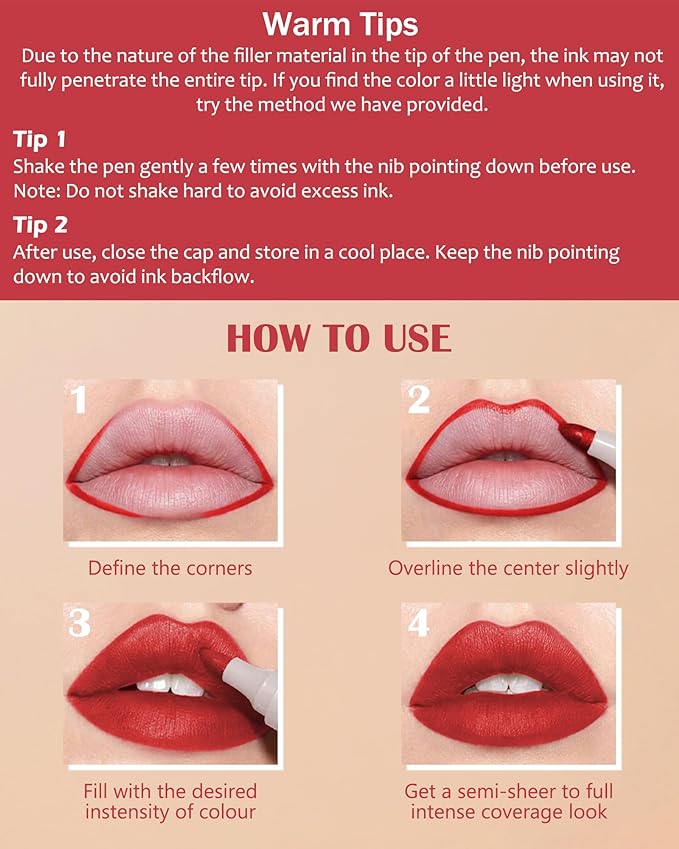 Warm Tips

Due to the nature of the filler material in the tip of the pen, the ink may not fully penetrate the entire tip. If you find the color a little light when using it, try the method we have provided.

Tip 1

Shake the pen gently a few times with the nib pointing down before use. Note: Do not shake hard to avoid excess ink.

Tip 2

After use, close the cap and store in a cool place. Keep the nib pointing down to avoid ink backflow.

HOW TO USE

1

Define the corners

2

Overline the center slightly

3

Fill with the desired instensity of colour

4

Get a semi-sheer to full intense coverage look