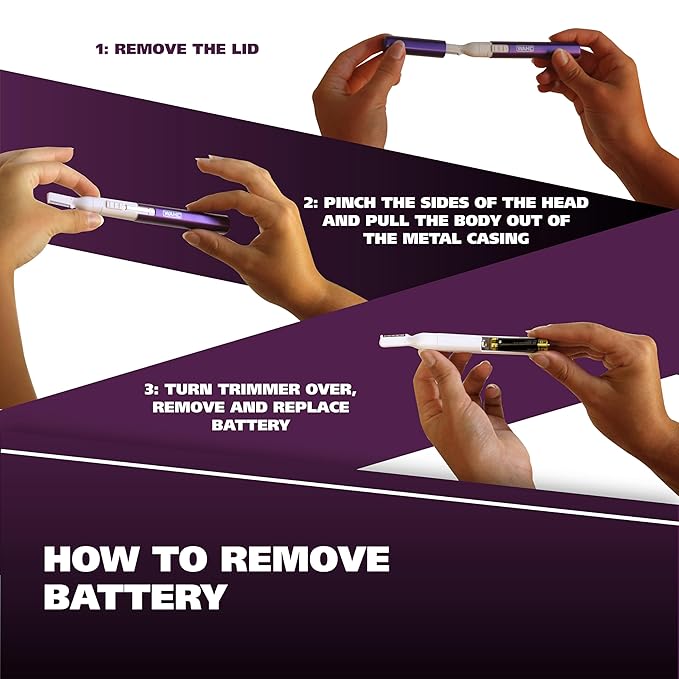 1: REMOVE THE LID

WAHL

WAHL

2: PINCH THE SIDES OF THE HEAD AND PULL THE BODY OUT OF THE METAL CASING

3: TURN TRIMMER OVER, REMOVE AND REPLACE BATTERY

HOW TO REMOVE BATTERY