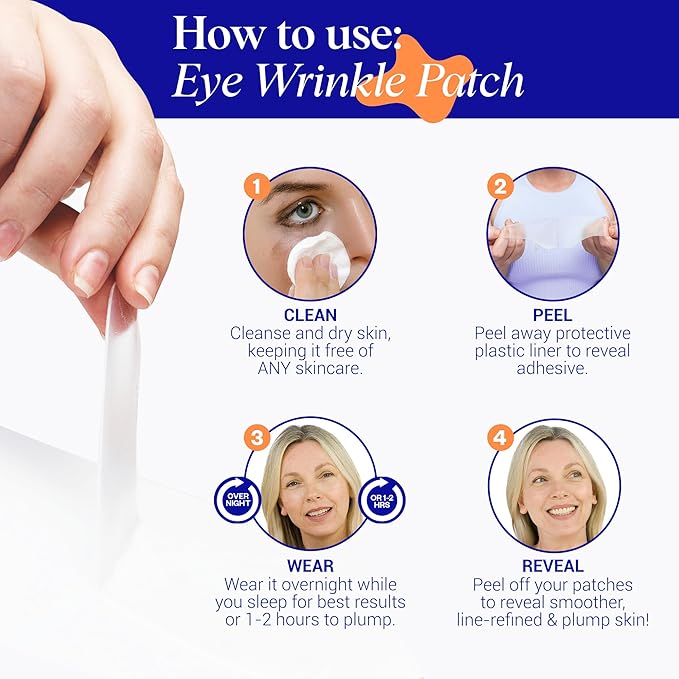 How to use:
Eye Wrinkle Patch

1
CLEAN
Cleanse and dry skin, keeping it free of ANY skincare.

2
PEEL
Peel away protective plastic liner to reveal adhesive.

3
OVER NIGHT
OR 1-2 HRS
WEAR
Wear it overnight while you sleep for best results or 1-2 hours to plump.

4
REVEAL
Peel off your patches to reveal smoother, line-refined & plump skin!