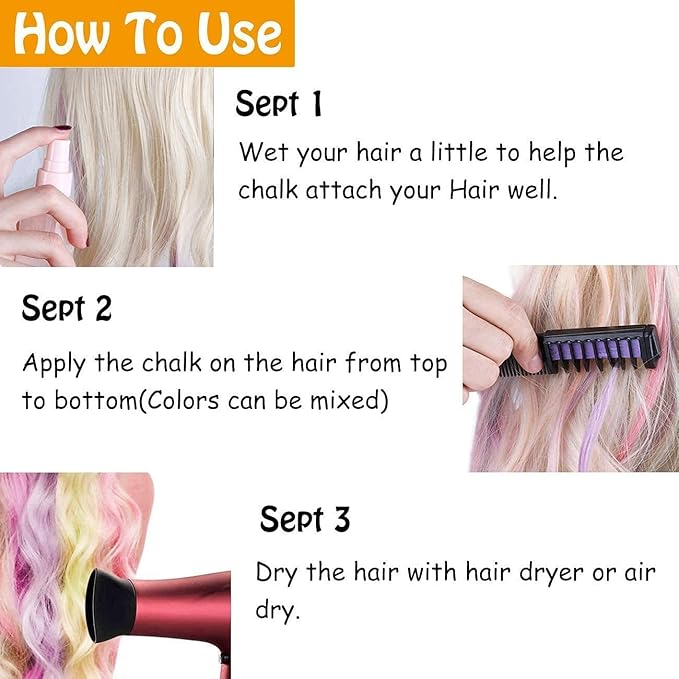 How To Use

Sept 1

Wet your hair a little to help the chalk attach your Hair well.

Sept 2

Apply the chalk on the hair from top to bottom(Colors can be mixed)

Sept 3

Dry the hair with hair dryer or air dry.